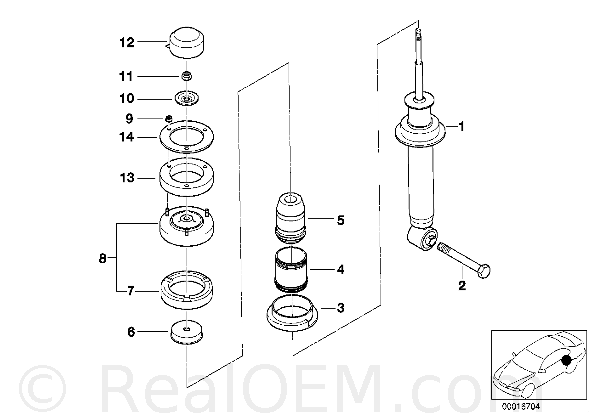 12
11
10
9
14
13
8
7
6
5
4
3
1
2
© RealOEM.com
00016704