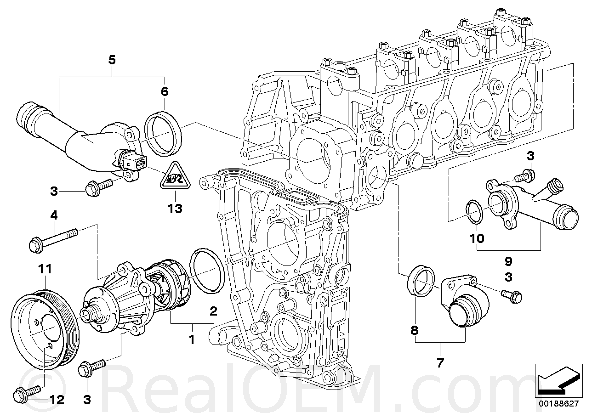 5
6
3
13
4
11
2
1
12
3
3
10
9
3
8
7
© RealOEM.com
00188627