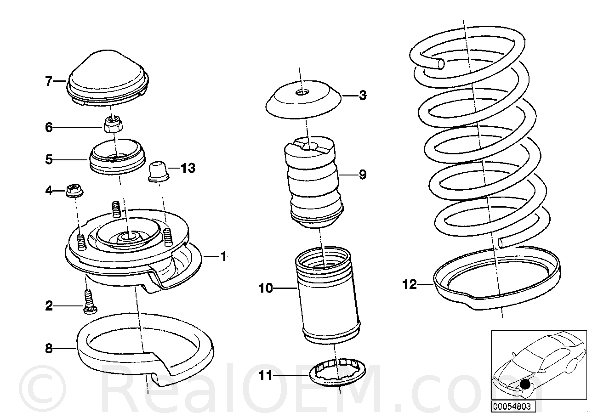 7
6
5
13
4
1
2
8
3
9
10
11
12
00054803
© RealOEM.com