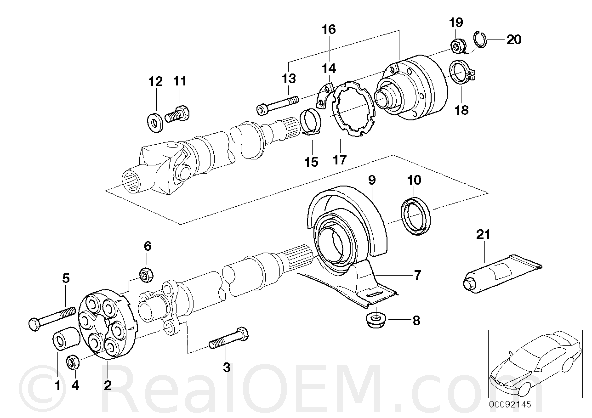 16
19
20
13
14
12
11
18
15
17
9
10
21
6
7
5
8
3
1
4
2
© RealOEM.com
00092145