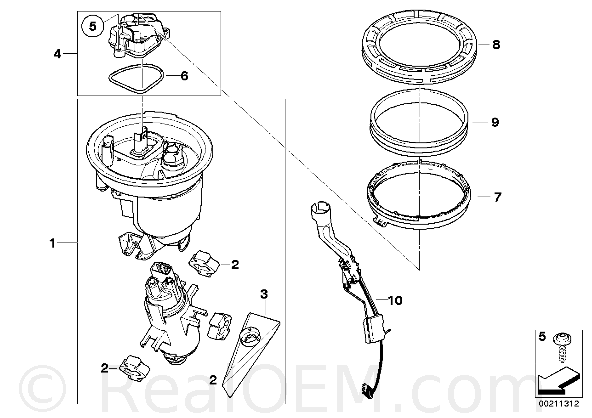 5
4
6
8
9
7
1
2
3
10
2
2
5
© RealOEM.com
00211312