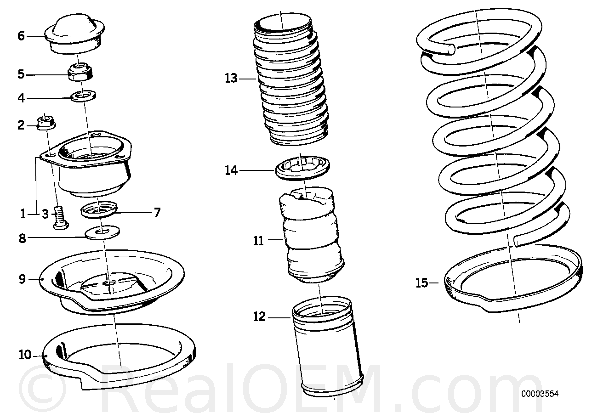 6
5
4
2
1
3
7
8
9
10
13
14
11
12
15
© RealOEM.com
C0002554