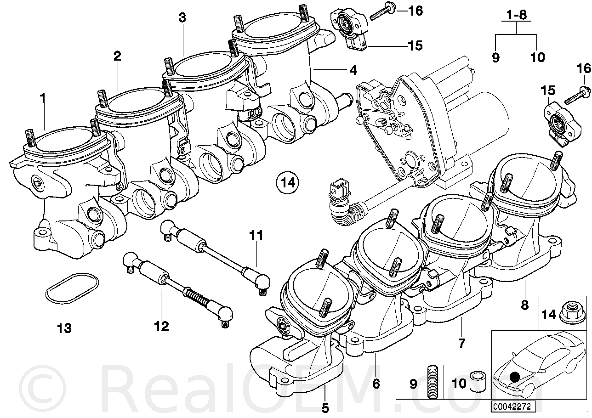 1
2
3
4
16
15
1-8
9
10
16
15
14
11
12
13
8
14
7
6
5
9
10
C0042272
© RealOEM.com