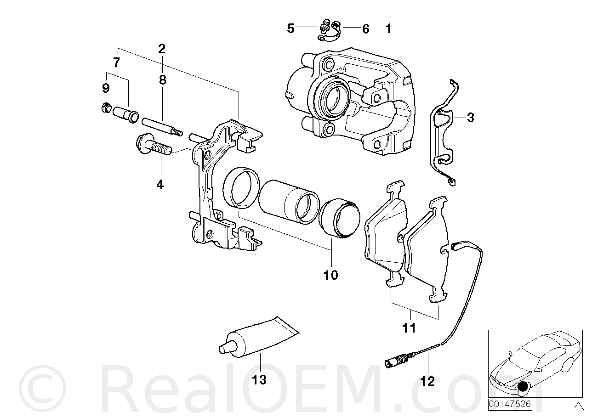 5
6
1
2
7
8
9
3
4
10
11
13
12
© RealOEM.com
C0147526