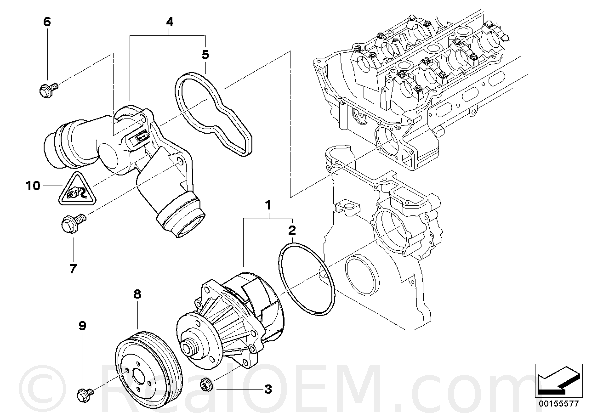 6
4
5
10
7
1
2
8
9
3
© RealOEM.com
00155577