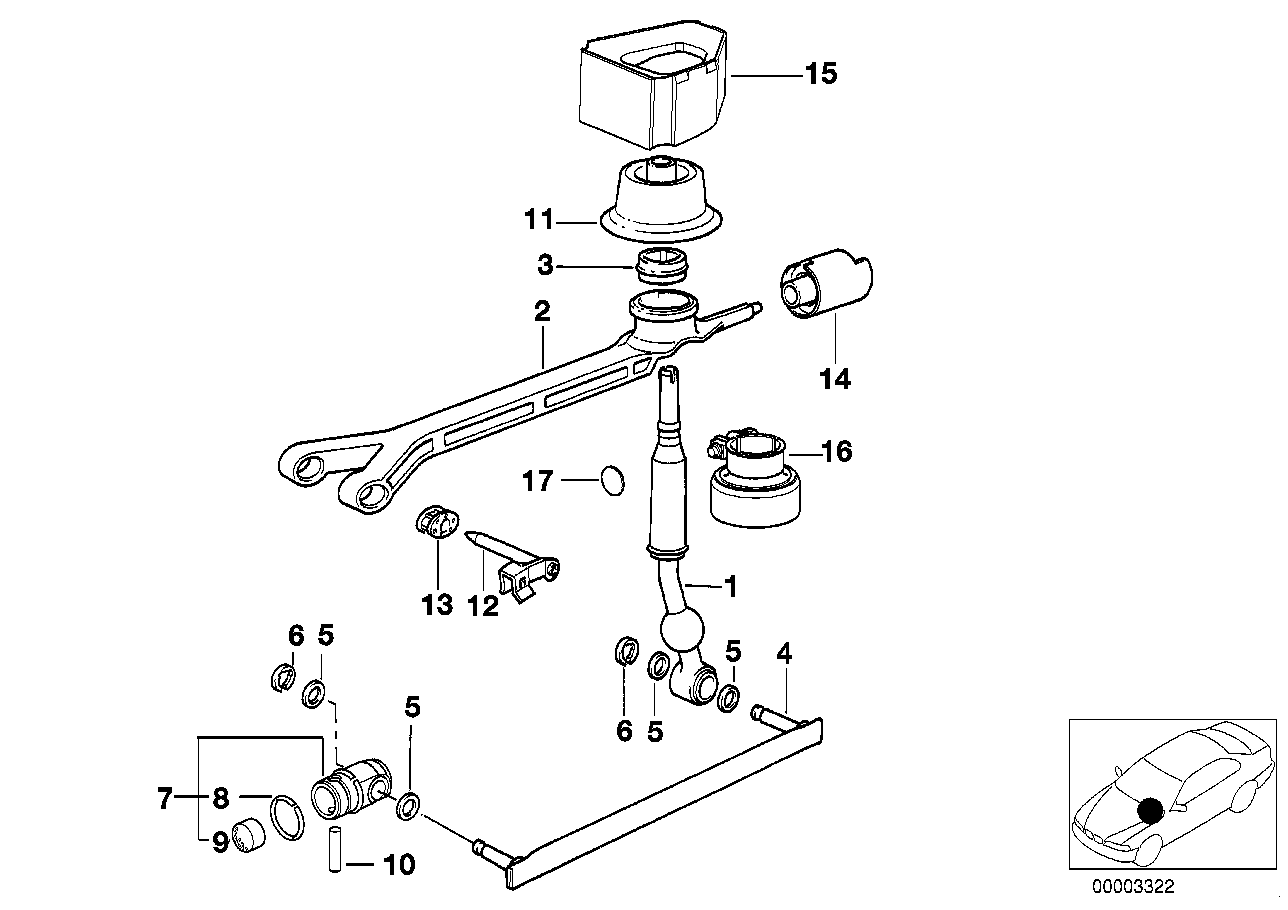 15
11
3
2
14
16
17
13
12
1
6
5
5
4
6
5
5
7
8
9
10
00003322