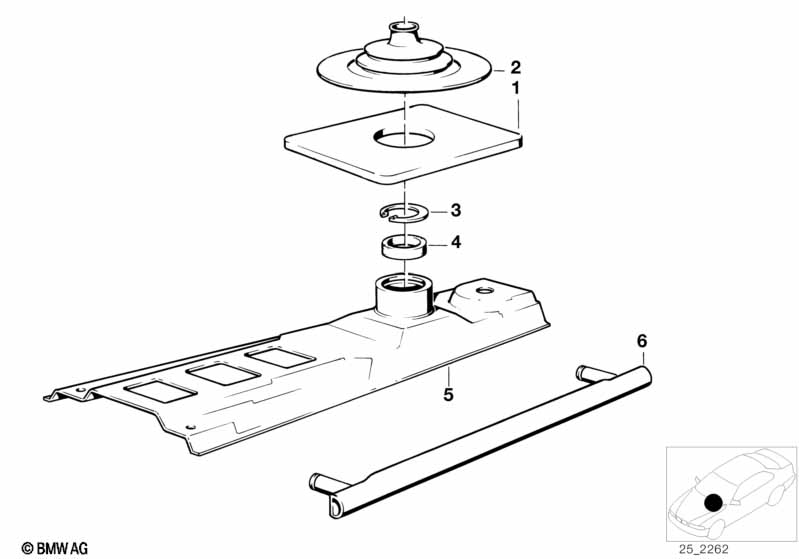 2
1
3
4
6
5
© BMW AG
25_2262