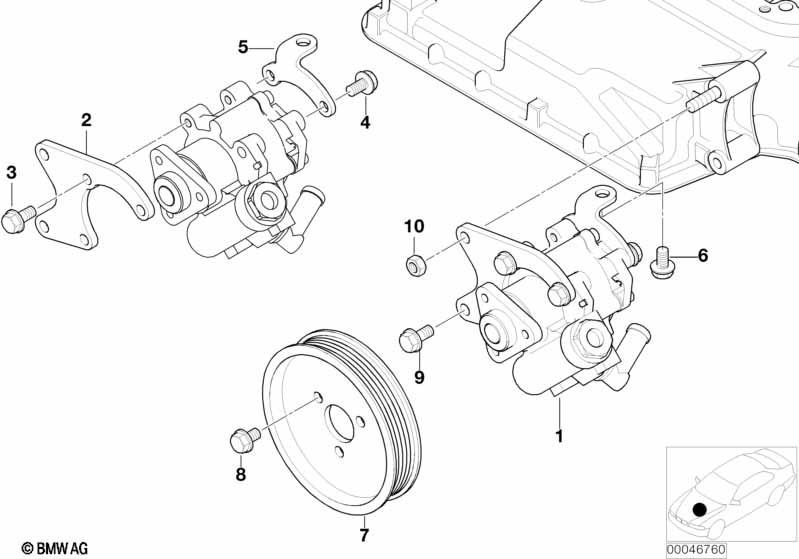 5
2
4
3
10
6
9
1
8
7
© BMW AG
00046760