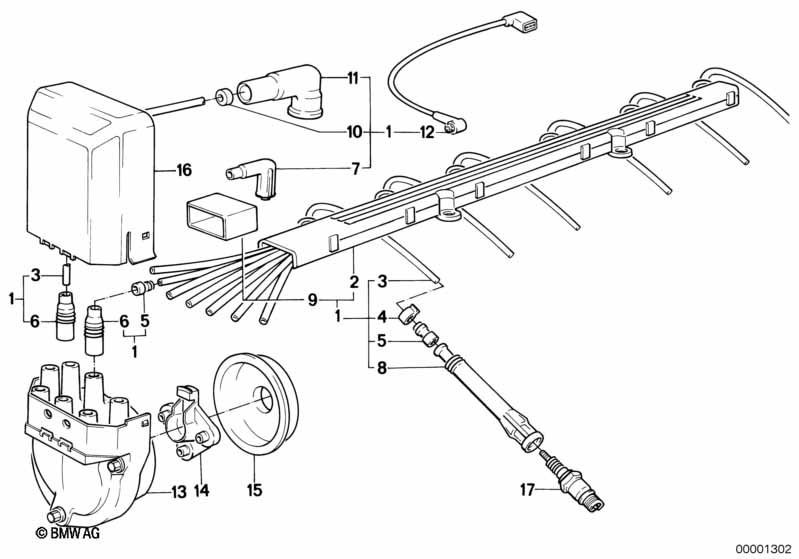 11
10
1
12
16
7
3
1
6
6
5
1
9
2
3
1
4
5
8
13
14
15
17
© BMW AG
00001302