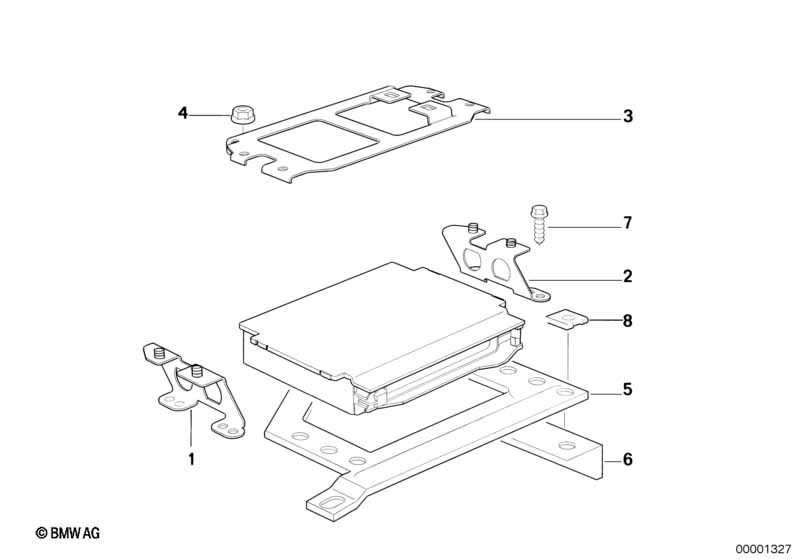 4
3
7
2
8
5
1
6
© BMW AG
00001327