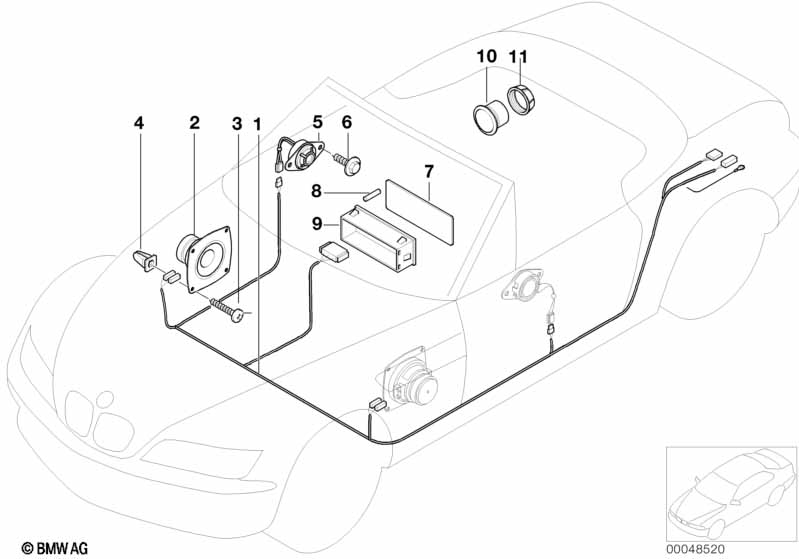 10 11
4 2 3 1 5 6
7
8
9
© BMW AG
00048520