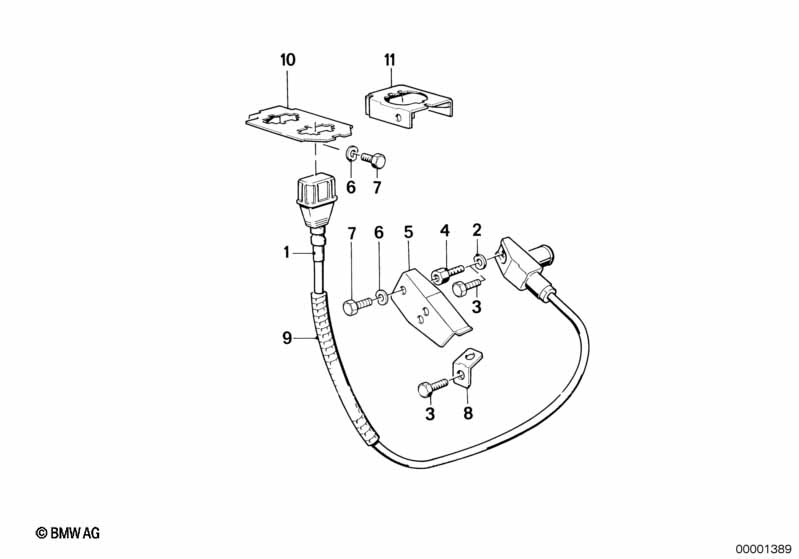 10
11
6
7
1
7
6
5
4
2
3
9
3
8
© BMW AG
00001389