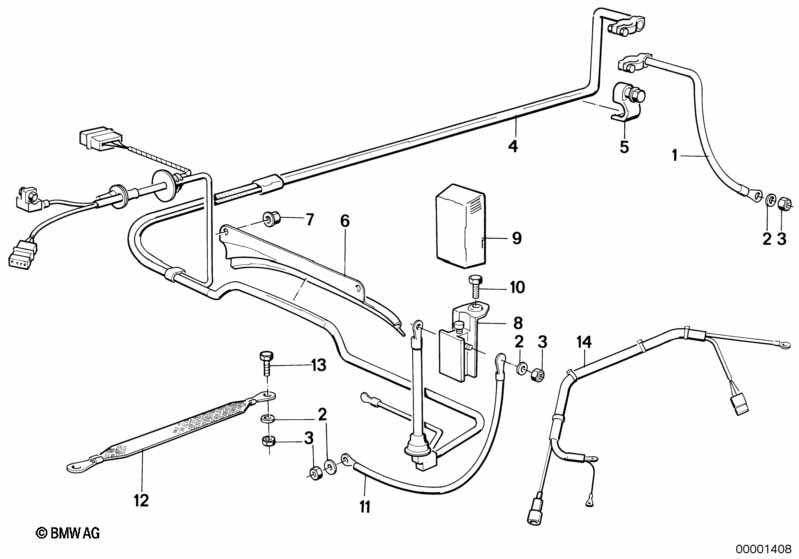 4
5
1
2
3
7
6
9
10
8
2
3
14
13
2
3
12
11
© BMW AG
00001408