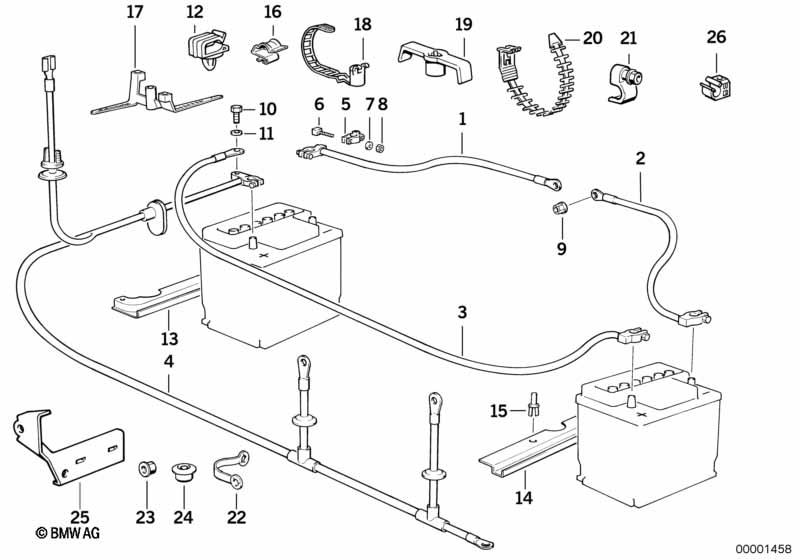 17
12
16
18
19
20
21
26
10
11
6
5
7
8
1
2
9
3
13
4
15
14
25
23
24
22
© BMW AG
00001458