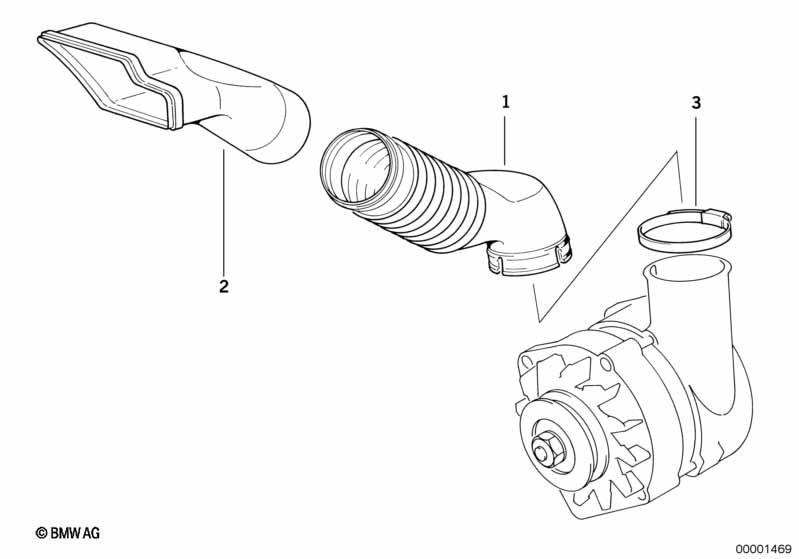 1
3
2
© BMW AG
00001469