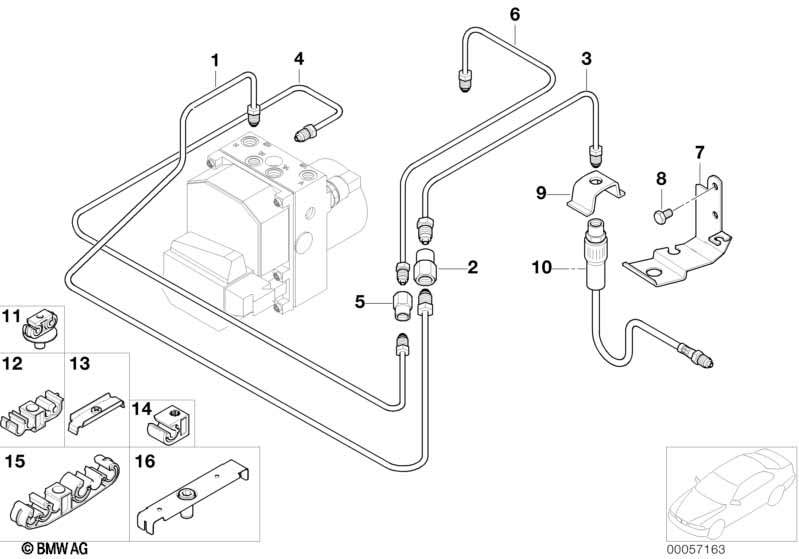 6
1
4
3
7
8
9
2
10
5
11
12
13
14
15
16
© BMW AG
00057163