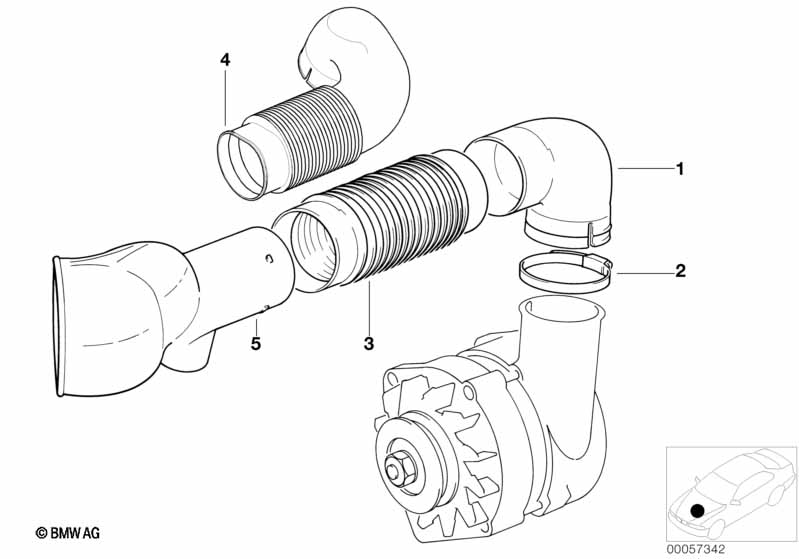 4

1

2

5

3

© BMW AG

00057342