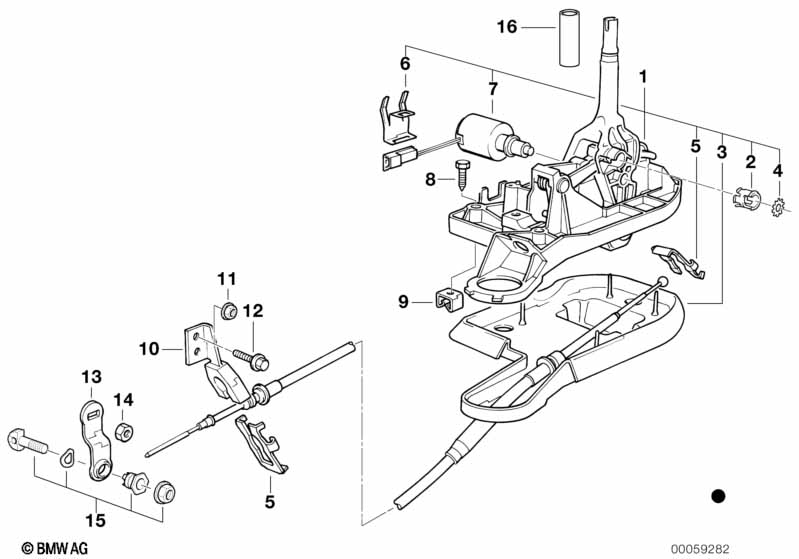 16
6
7
1
5
3
2
4
8
9
11
12
10
13
14
5
15
© BMW AG
00059282