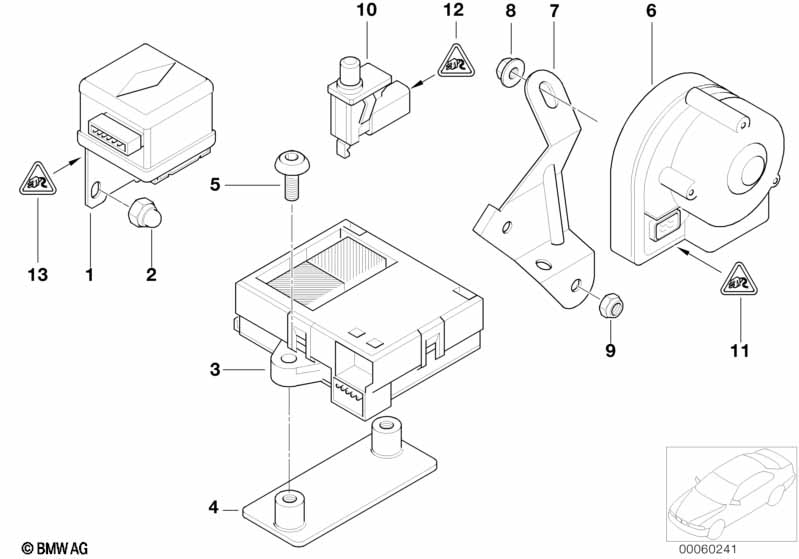 10
12
8
7
6
5
13
1
2
3
9
11
4
© BMW AG
00060241