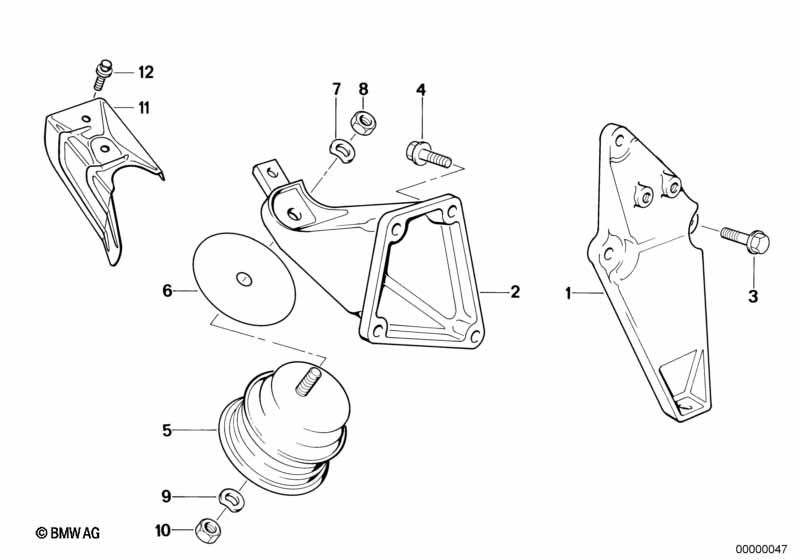 12
11
7
8
4
6
2
1
3
5
9
10
© BMW AG
00000047