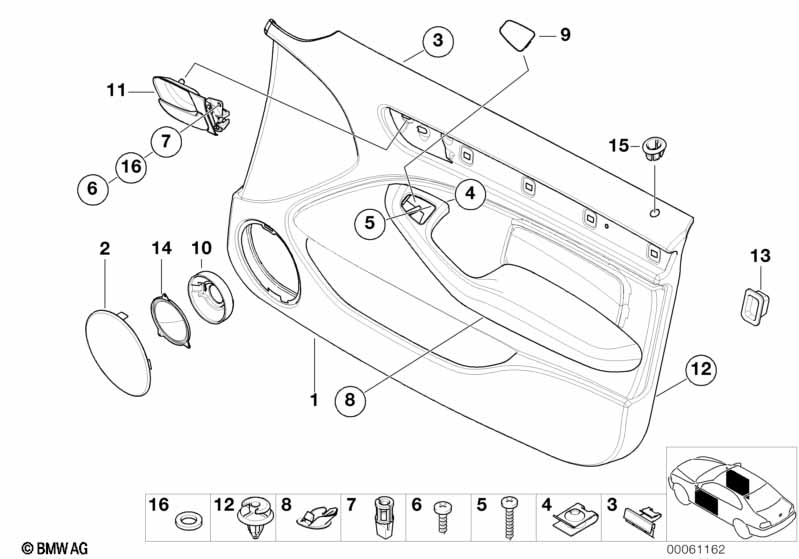 3
9
11
7
16
6
15
4
5
2
14
10
13
12
1
8
16
12
8
7
6
5
4
3
© BMW AG
00061162