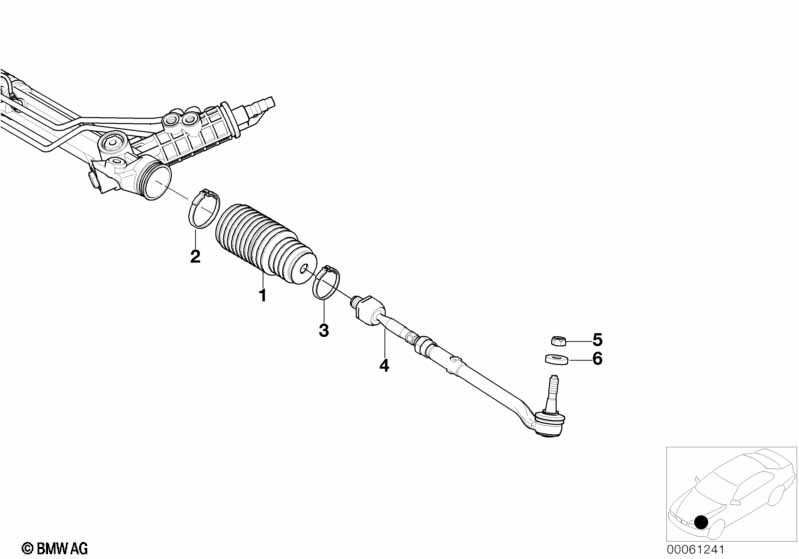 2
1
3
4
5
6
© BMW AG
00061241