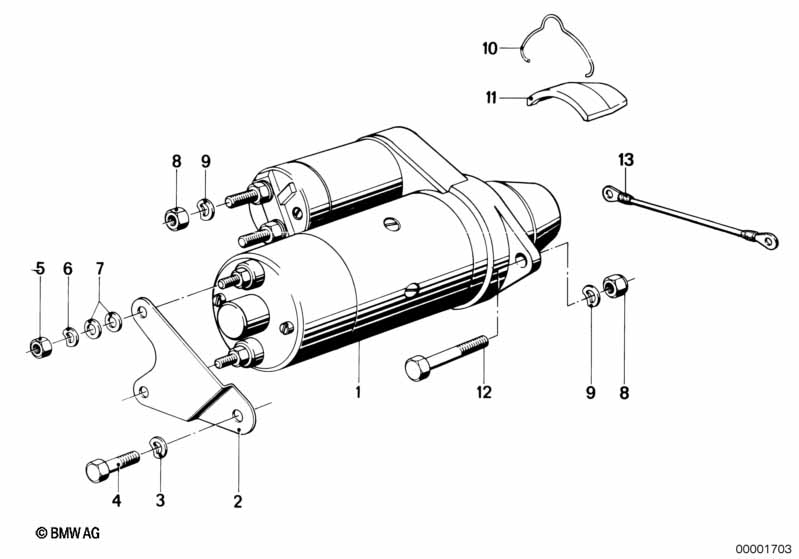 10
11
8
9
13
5
6
7
1
12
9
8
4
3
2
© BMW AG
00001703