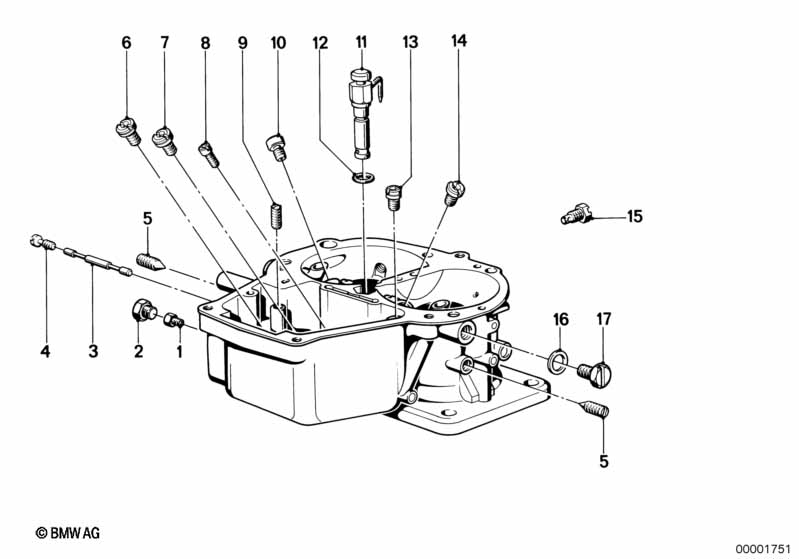 6
7
8
9
10
12
11
13
14
5
15
4
3
2
1
16
17
5
© BMW AG
00001751