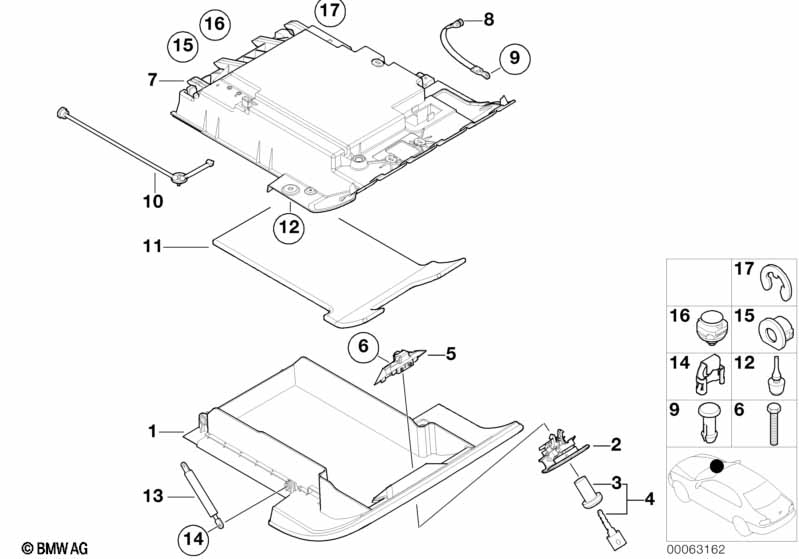 17
16
15
8
9
7
10
12
11
6
5
1
2
3
4
13
14
17
16
15
14
12
9
6
© BMW AG
00063162