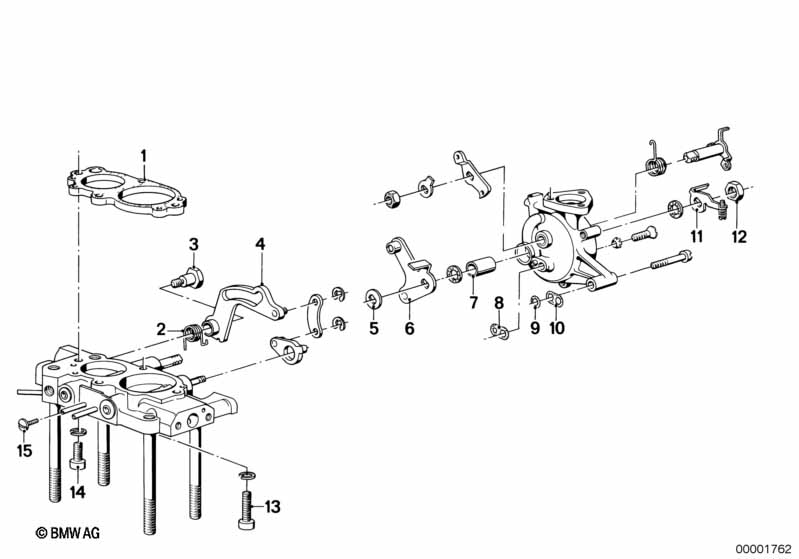 1
3
4
2
5
6
7
8
9
10
11
12
15
14
13
© BMW AG
00001762