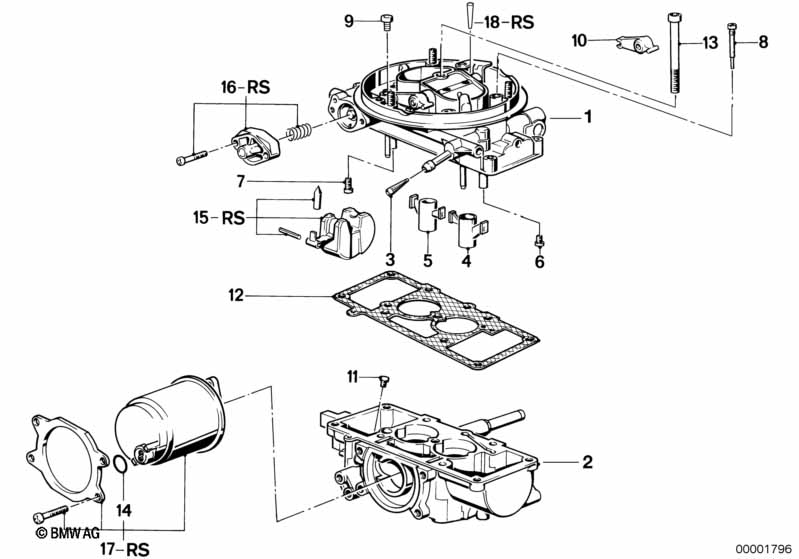 9
18-RS
10
13
8
16-RS
1
7
15-RS
3
5
4
6
12
11
2
14
© BMW AG
17-RS
00001796