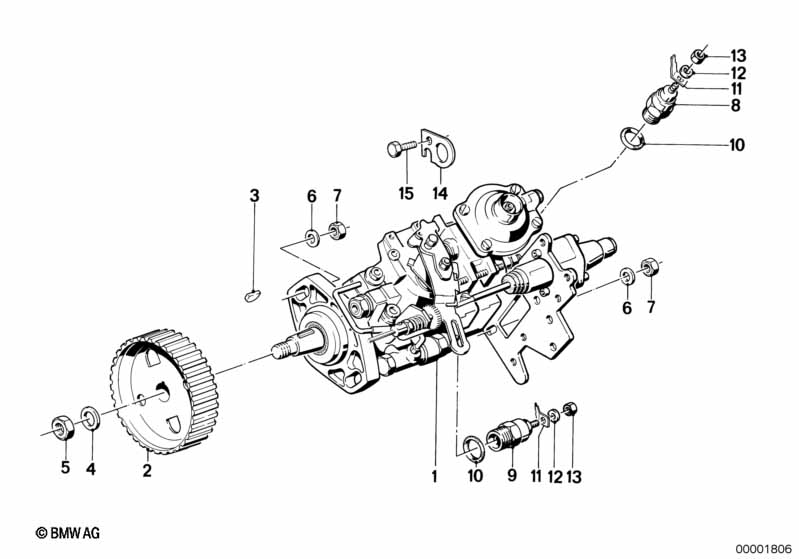 13
12
11
8
10
15
14
3
6
7
6
7
5
4
2
1
10
9
11
12
13
© BMW AG
00001806