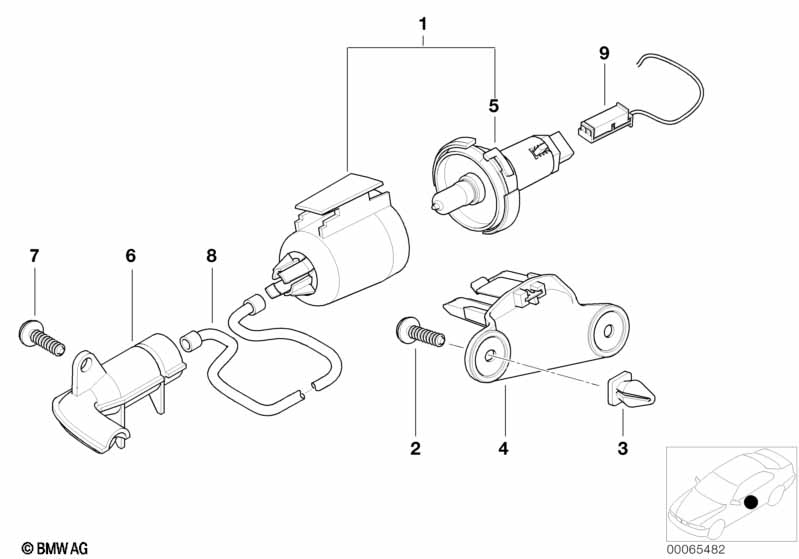 1
9
5
7
6
8
2
4
3
© BMW AG
00065482