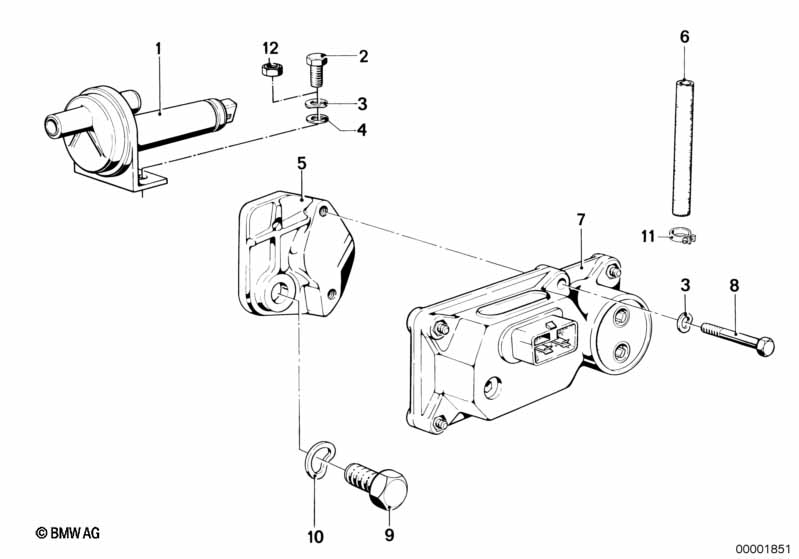 1
12
2
3
4
6
5
7
11
3
8
10
9
© BMW AG
00001851