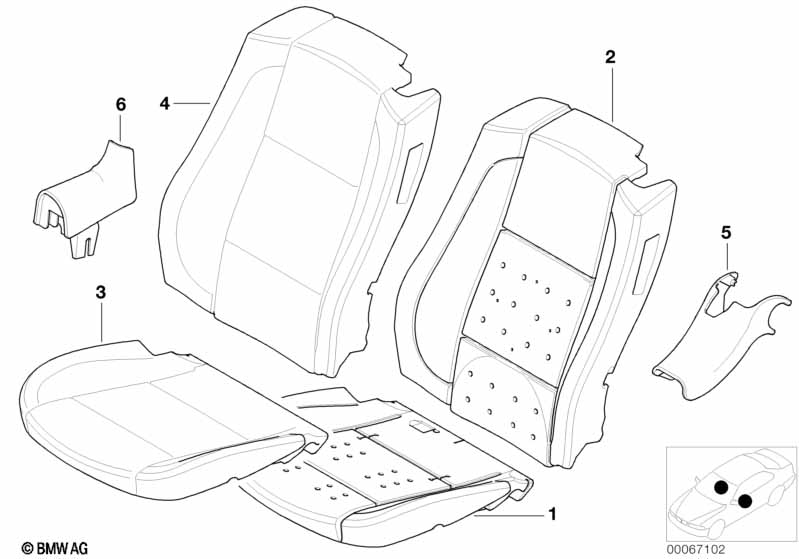 6
4
2
5
3
1
© BMW AG
00067102