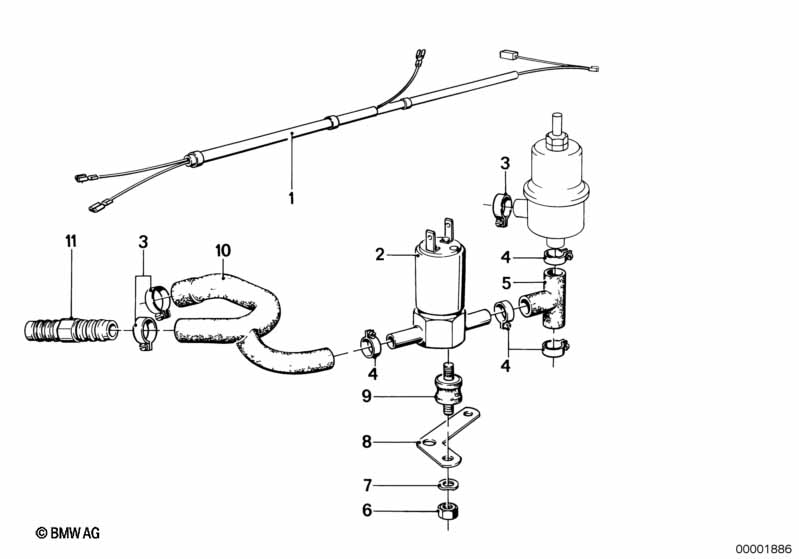 1
3
11
3
10
2
4
5
4
4
9
8
7
6
© BMW AG
00001886