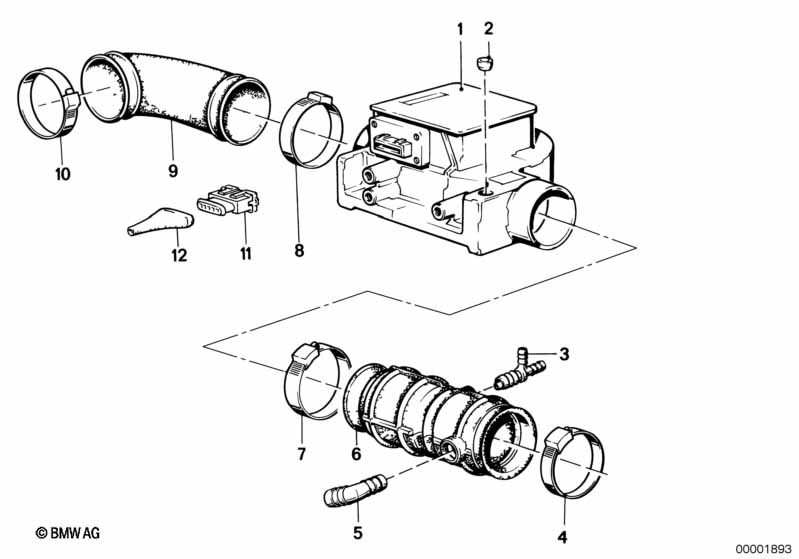 1
2
10
9
8
12
11
3
7
6
5
4
© BMW AG
00001893