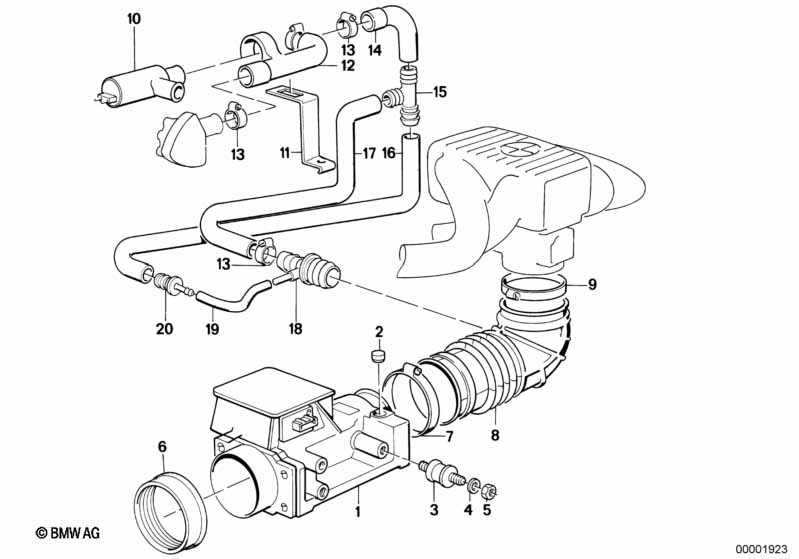 10
13
14
12
15
13
11
17
16
13
9
20
19
18
2
6
7
8
1
3
4
5
© BMW AG
00001923