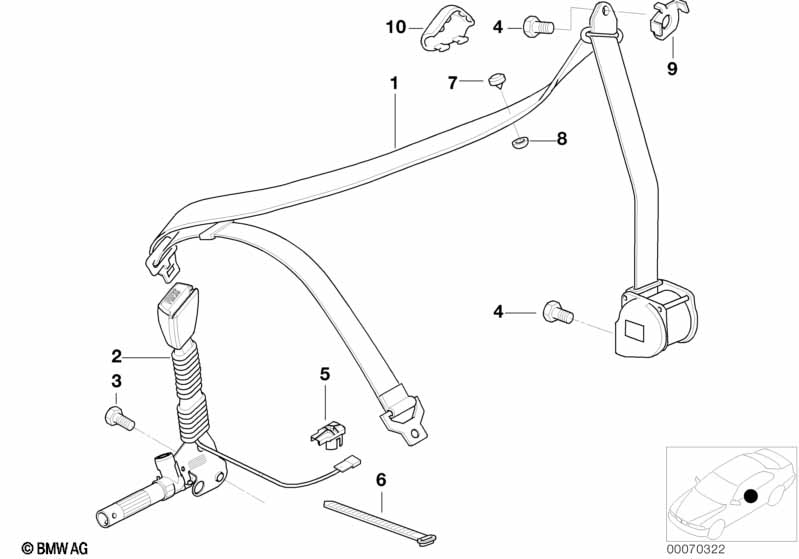 10
4
9
1
7
8
4
2
3
5
6
© BMW AG
00070322