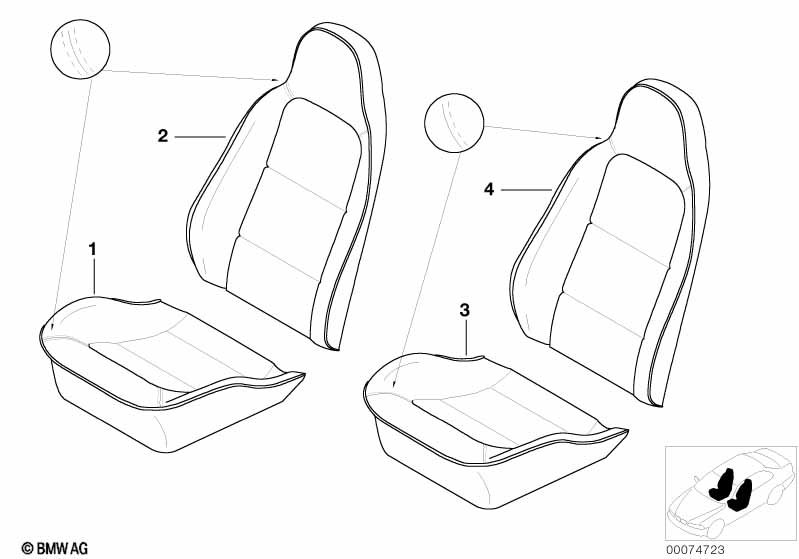 2

4

1

3

© BMW AG

00074723