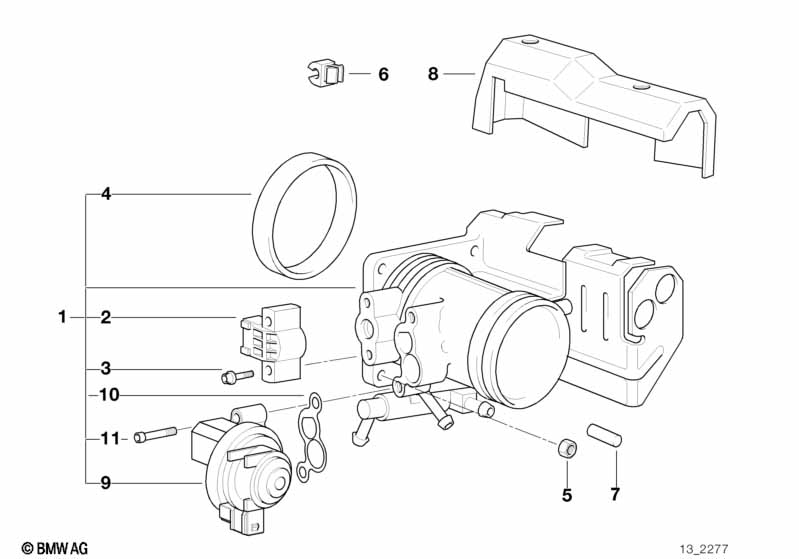 6
8
4
1
2
3
10
11
9
5
7
© BMW AG
13_2277