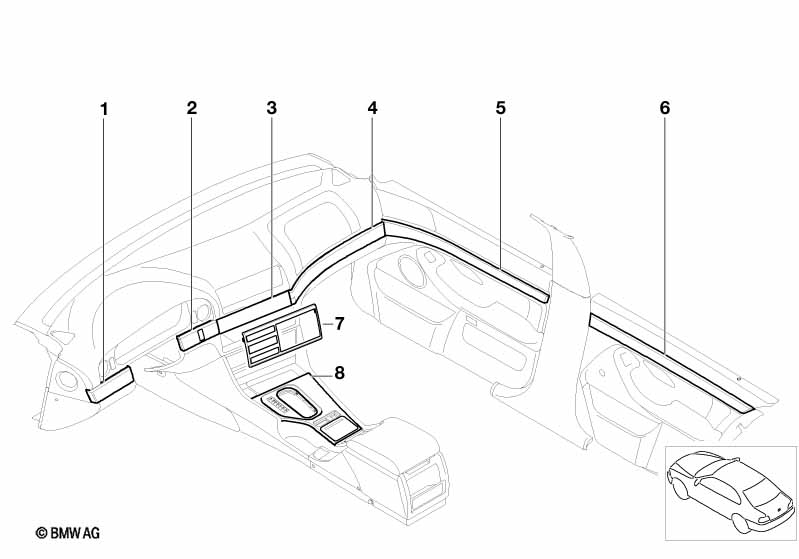 1
2
3
4
5
6
7
8
© BMW AG