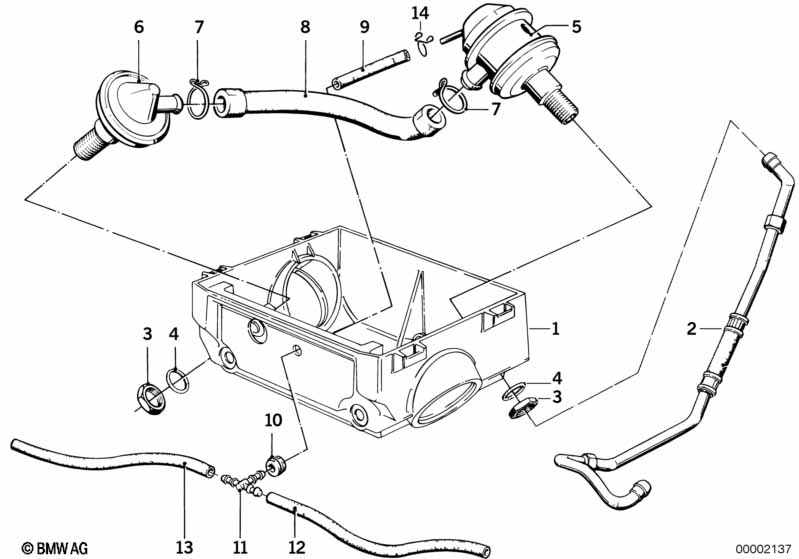 6
7
8
9
14
5
7
1
2
3
4
4
3
10
13
11
12
© BMW AG
00002137