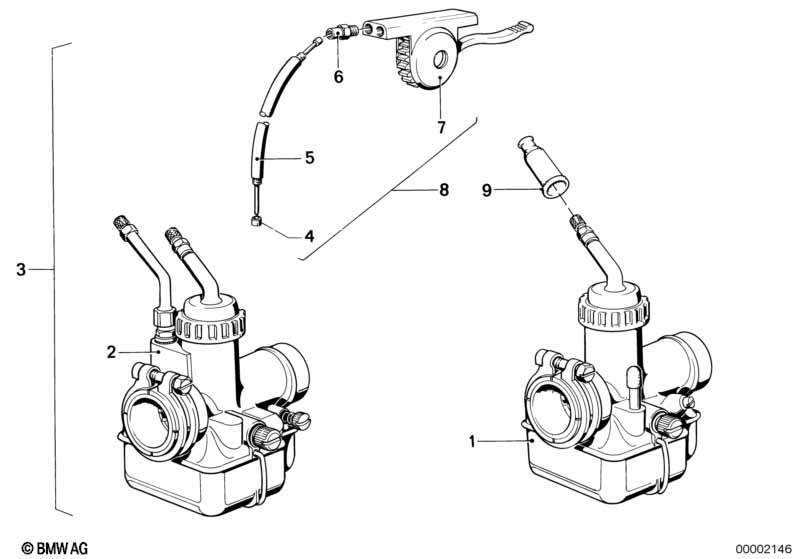 6
7
5
8
9
4
3
2
1
© BMW AG
00002146