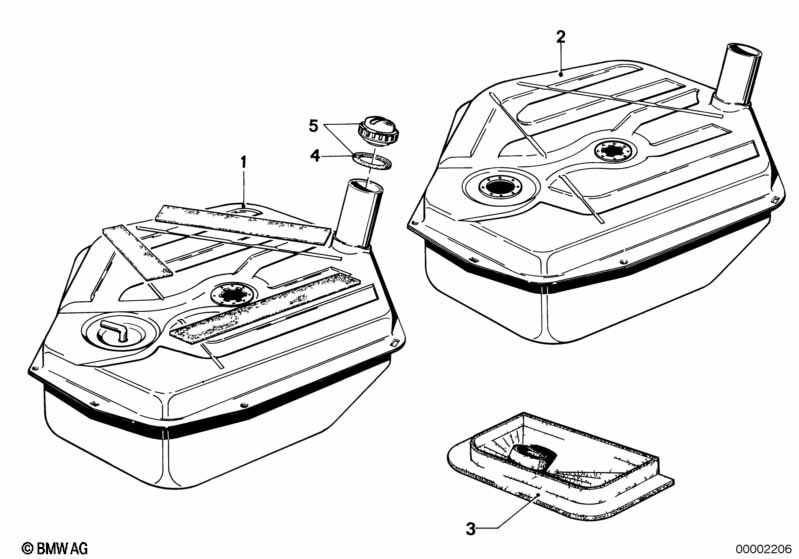 2
5
4
1
3
© BMW AG
00002206