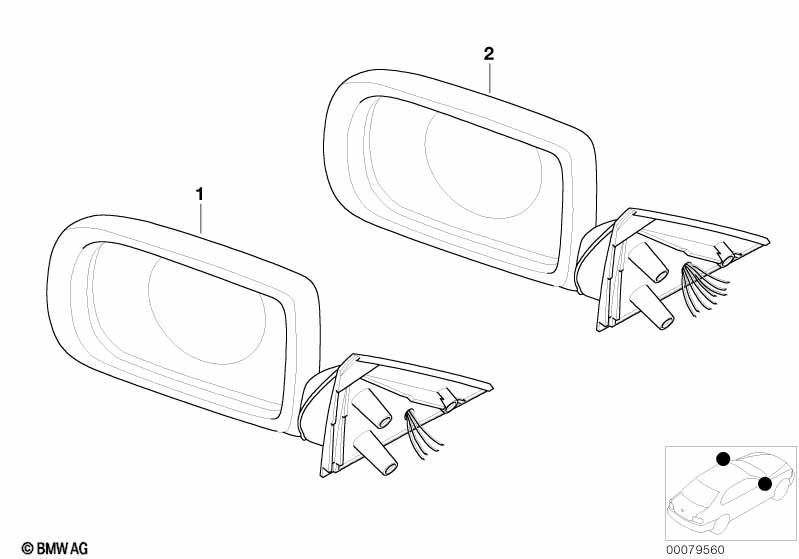 2

1

© BMW AG

00079560