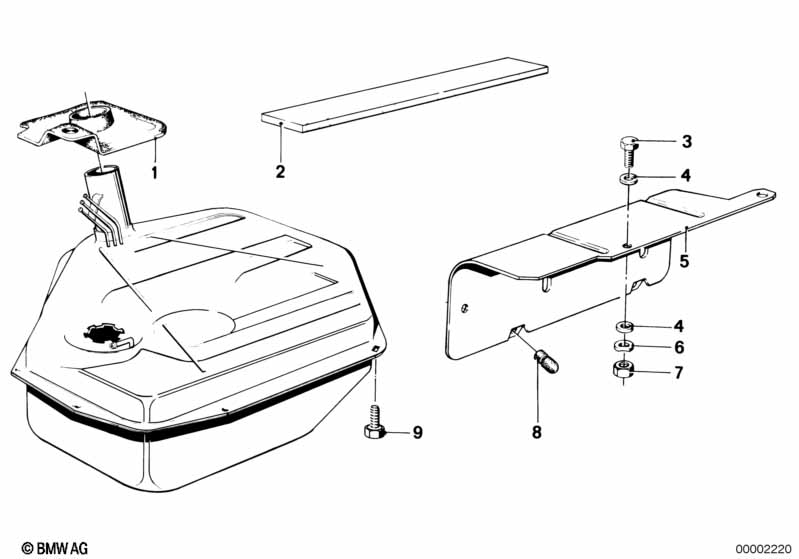 1
2
3
4
5
4
6
7
8
9
© BMW AG
00002220