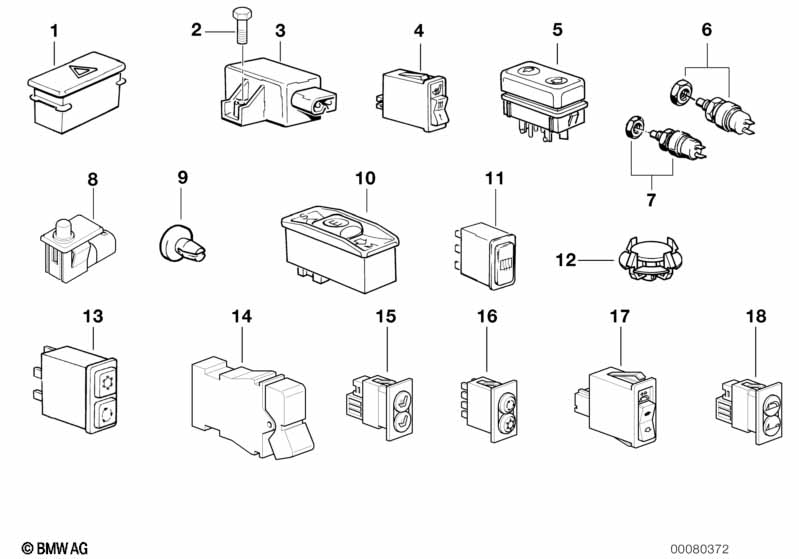 1
2
3
4
5
6
7
8
9
10
11
12
13
14
15
16
17
18

© BMW AG

00080372