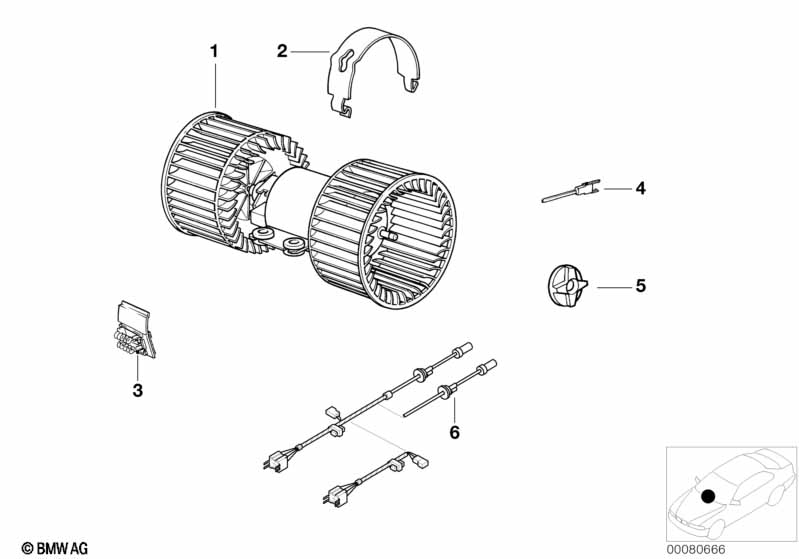 1
2
4
5
3
6
© BMW AG
00080666