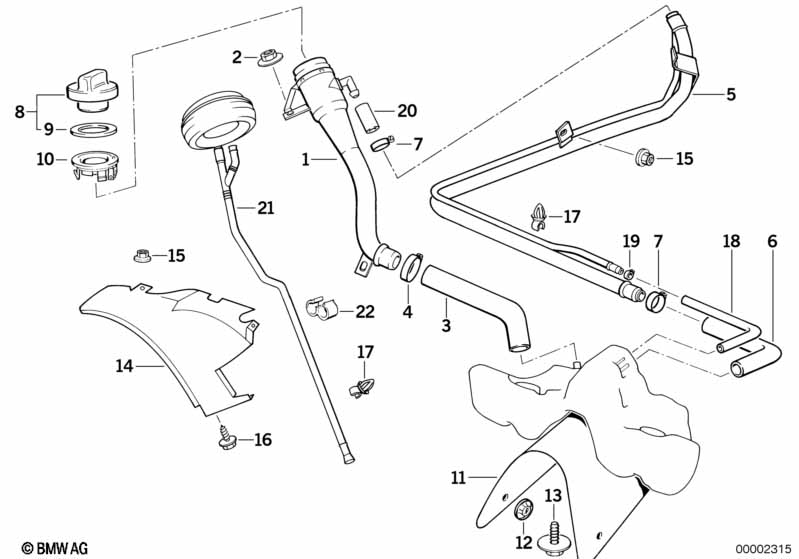 2
8
9
10
20
7
1
5
15
21
17
15
19
7
18
6
22
4
3
14
17
16
11
13
12
© BMW AG
00002315